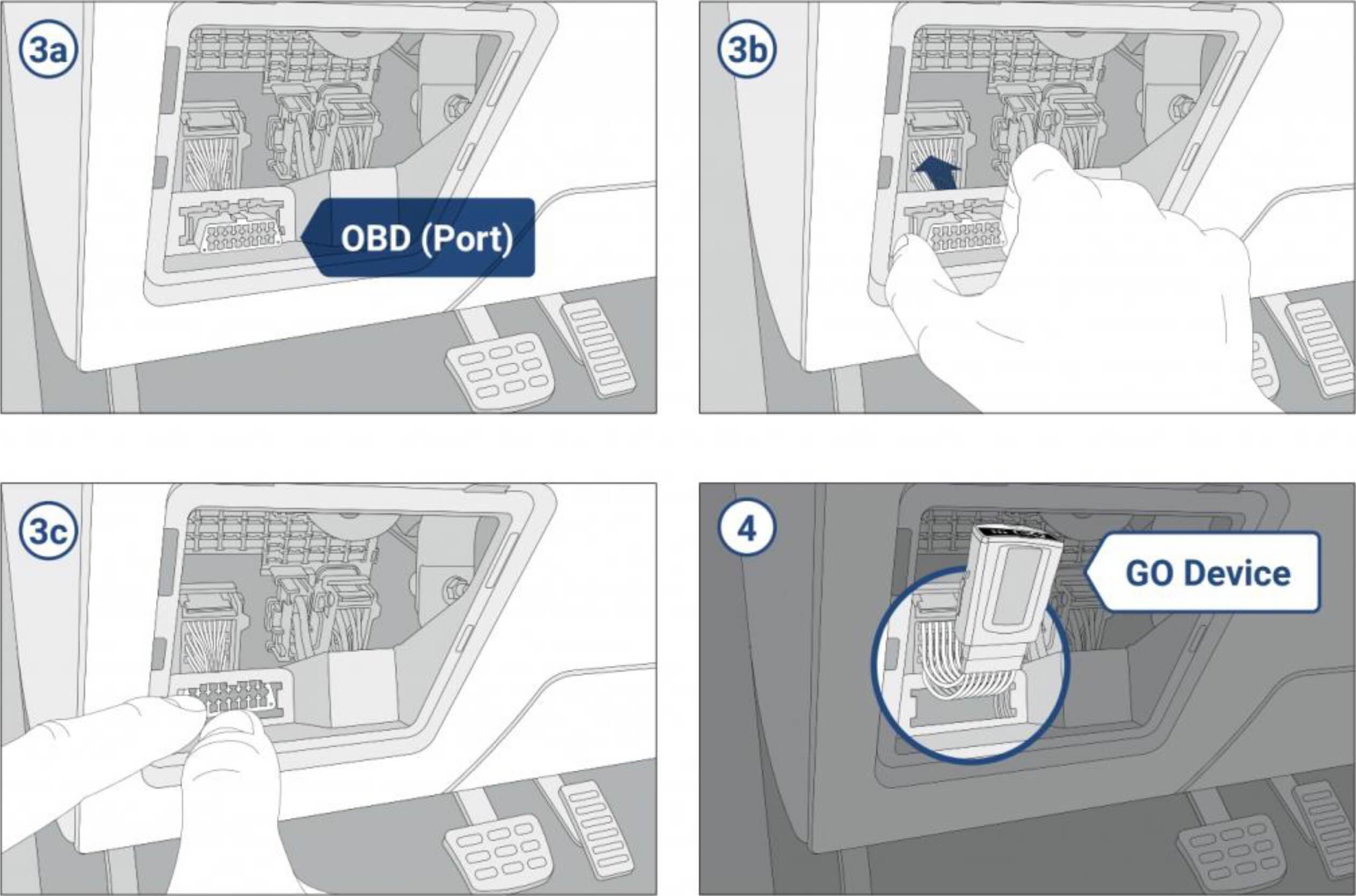 3a

OBD (Port)

3b

3c

4

GO Device